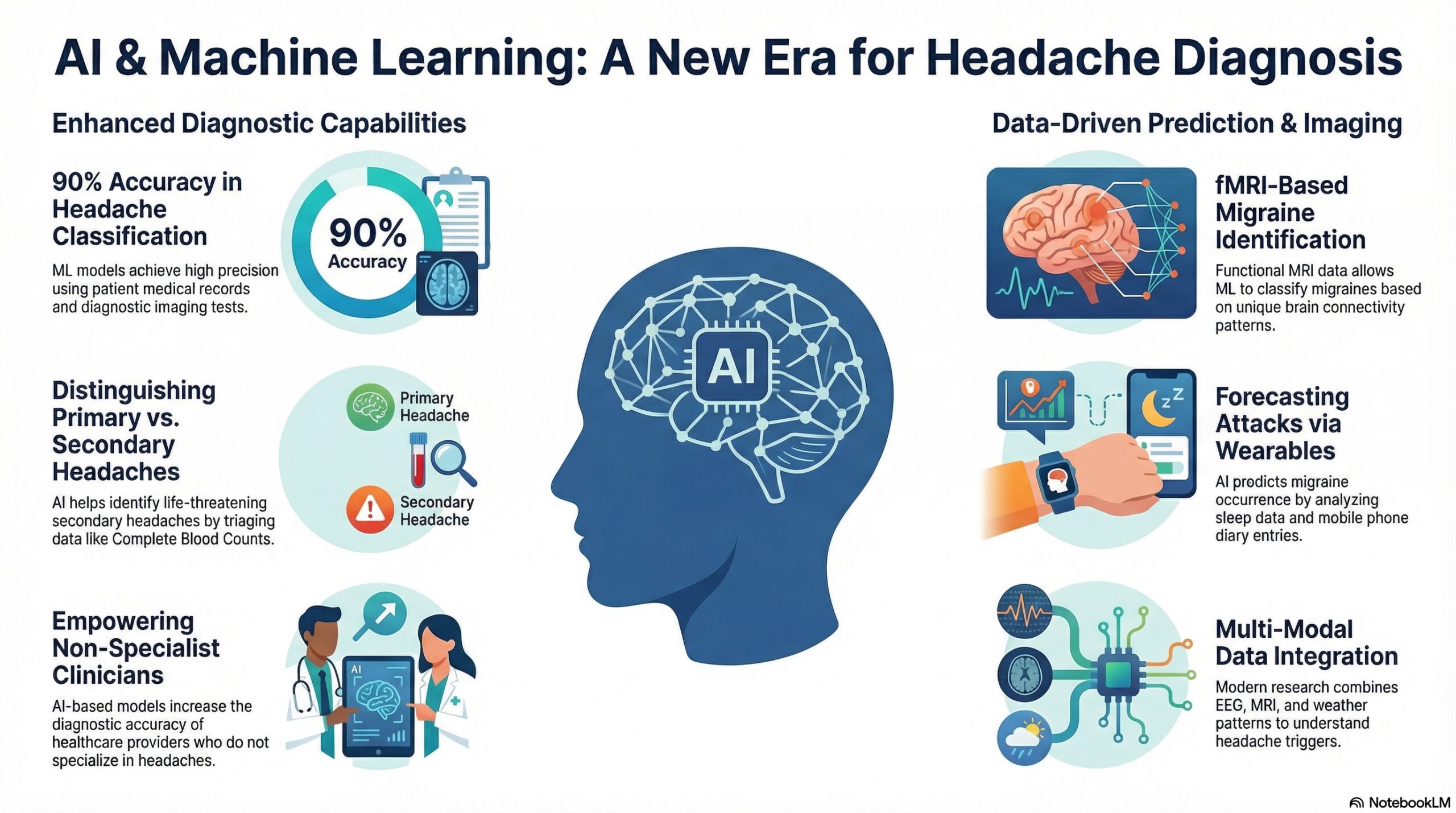 AI & Machine Learning: A New Era for Headache Diagnosis

Enhanced Diagnostic Capabilities

90% Accuracy in Headache Classification

ML models achieve high precision using patient medical records and diagnostic imaging tests.

90% Accuracy

Distinguishing Primary vs. Secondary Headaches

AI helps identify life-threatening secondary headaches by triaging data like Complete Blood Counts.

Primary Headache

Secondary Headache

Empowering Non-Specialist Clinicians

AI-based models increase the diagnostic accuracy of healthcare providers who do not specialize in headaches.

AI

AI

Data-Driven Prediction & Imaging

fMRI-Based Migraine Identification

Functional MRI data allows ML to classify migraines based on unique brain connectivity patterns.

Forecasting Attacks via Wearables

AI predicts migraine occurrence by analyzing sleep data and mobile phone diary entries.

Multi-Modal Data Integration

Modern research combines EEG, MRI, and weather patterns to understand headache triggers.

NotebookLM